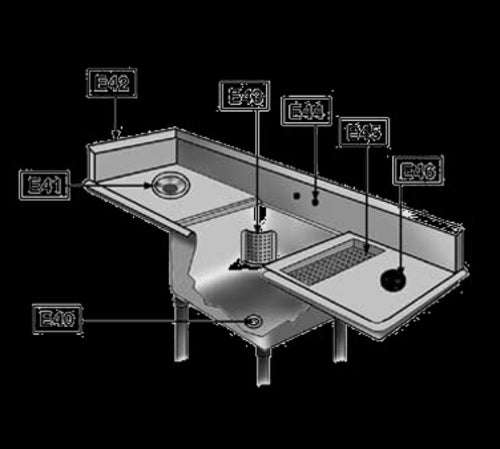 E42

E43

E44

E45

E46

E41

E40